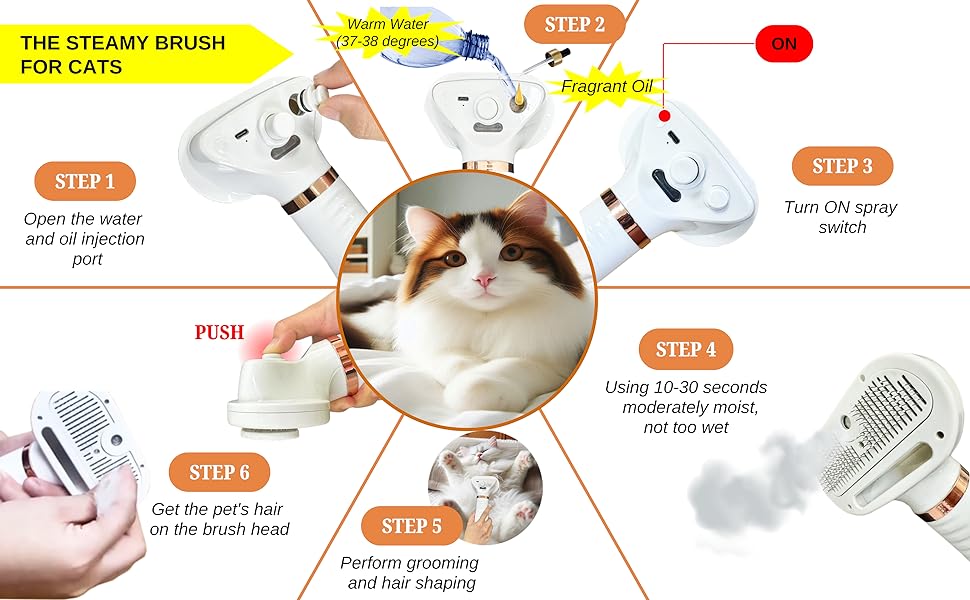 THE STEAMY BRUSH FOR CATS

Warm Water (37-38 degrees)

STEP 2

Fragrant Oil

ON

STEP 1

Open the water and oil injection port

STEP 3

Turn ON spray switch

PUSH

STEP 4

Using 10-30 seconds moderately moist, not too wet

STEP 6

Get the pet's hair on the brush head

STEP 5

Perform grooming and hair shaping