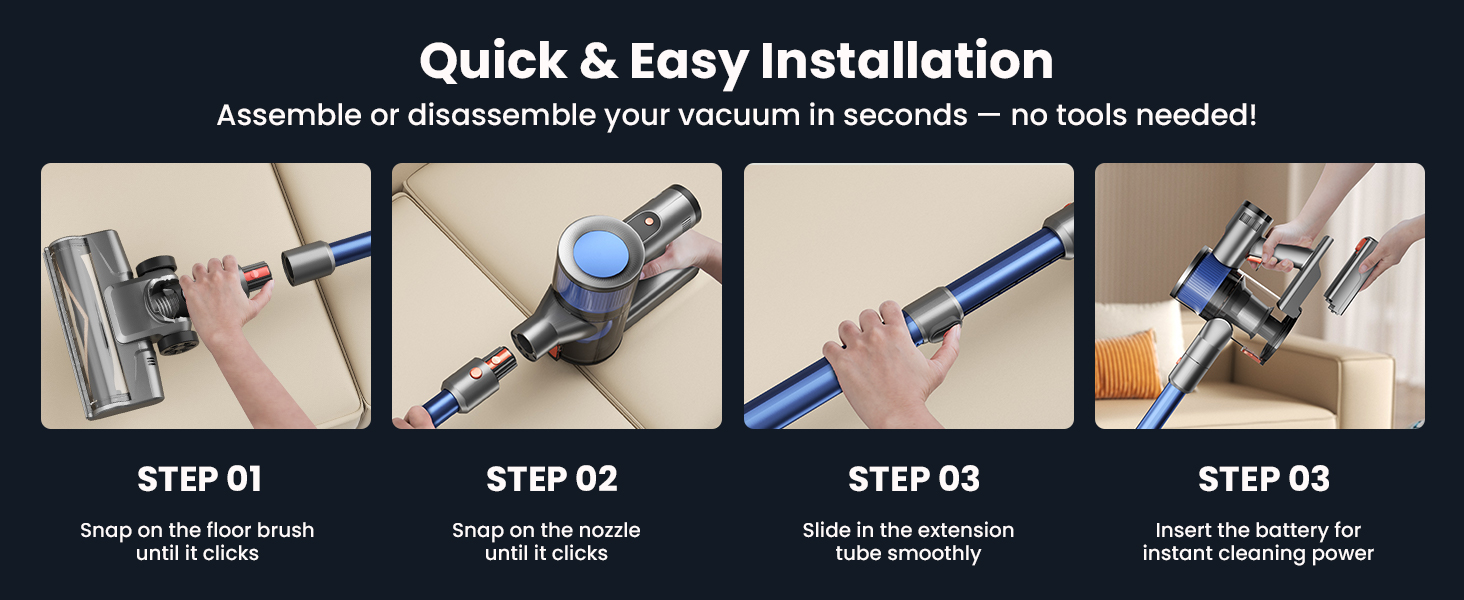 Quick & Easy Installation
Assemble or disassemble your vacuum in seconds — no tools needed!

STEP 01
Snap on the floor brush until it clicks

STEP 02
Snap on the nozzle until it clicks

STEP 03
Slide in the extension tube smoothly

STEP 03
Insert the battery for instant cleaning power