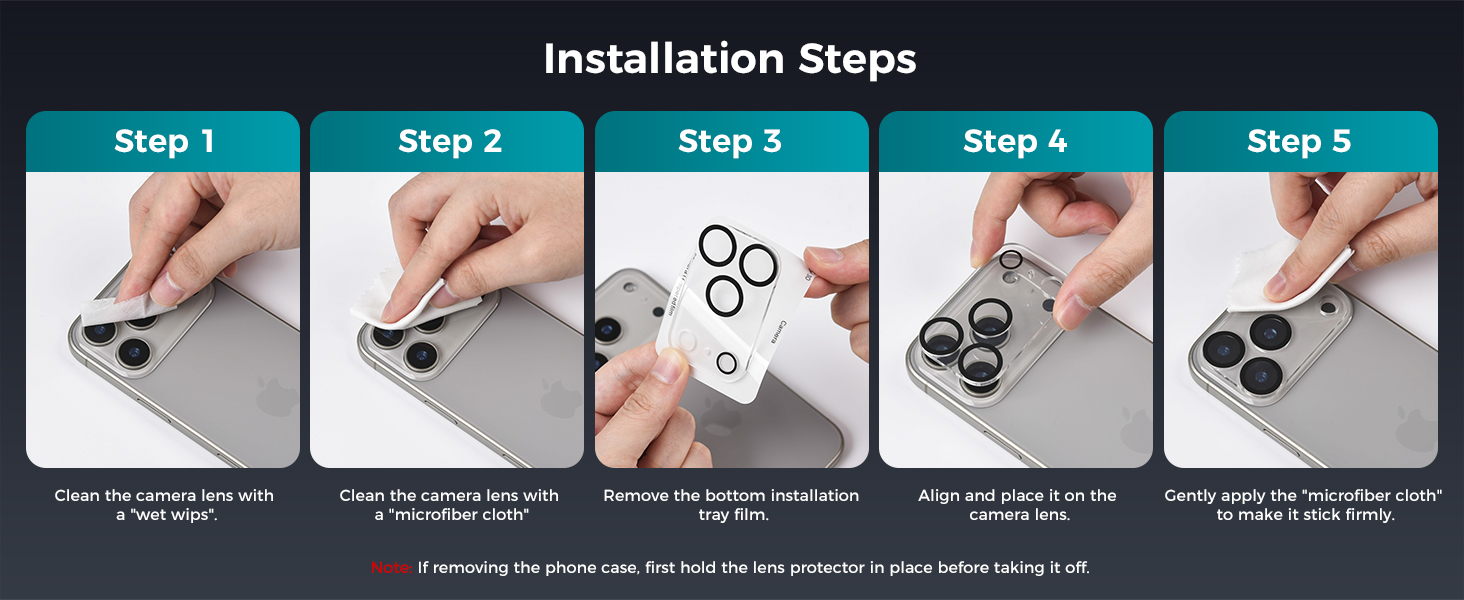 Installation Steps

Step 1

Clean the camera lens with a "wet wips".

Step 2

Clean the camera lens with a "microfiber cloth"

Step 3

Camera

Remove the bottom installation tray film.

Step 4

Align and place it on the camera lens.

Step 5

Gently apply the "microfiber cloth" to make it stick firmly.

Note: If removing the phone case, first hold the lens protector in place before taking it off.