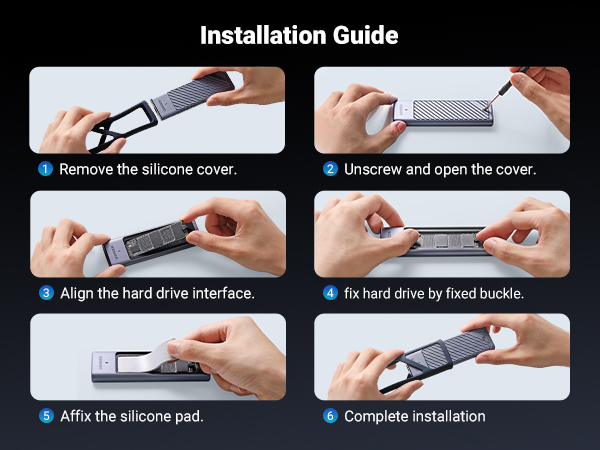 Installation Guide

1 Remove the silicone cover.

2 Unscrew and open the cover.

3 Align the hard drive interface.

4 fix hard drive by fixed buckle.

5 Affix the silicone pad.

6 Complete installation