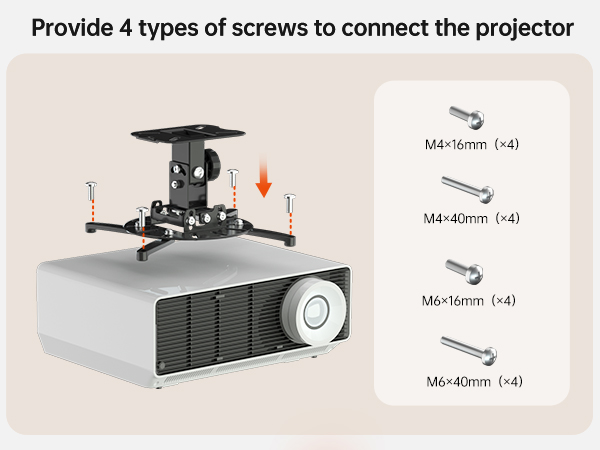 Provide 4 types of screws to connect the projector

M4×16mm（×4）

M4×40mm（×4）

M6×16mm（×4）

M6×40mm（×4）