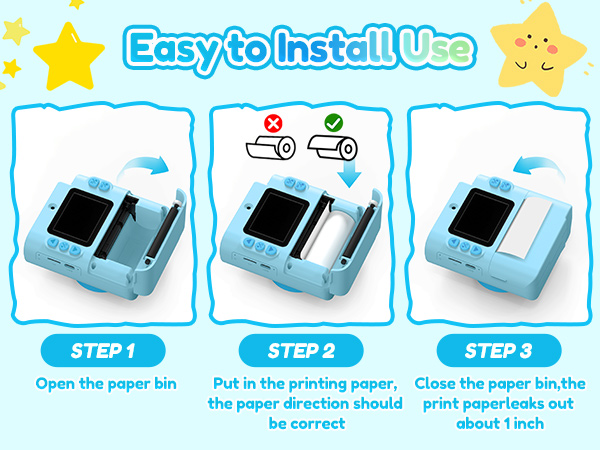 Easy to Install Use

STEP 1

Open the paper bin

STEP 2

Put in the printing paper, the paper direction should be correct

STEP 3

Close the paper bin,the print paperleaks out about 1 inch