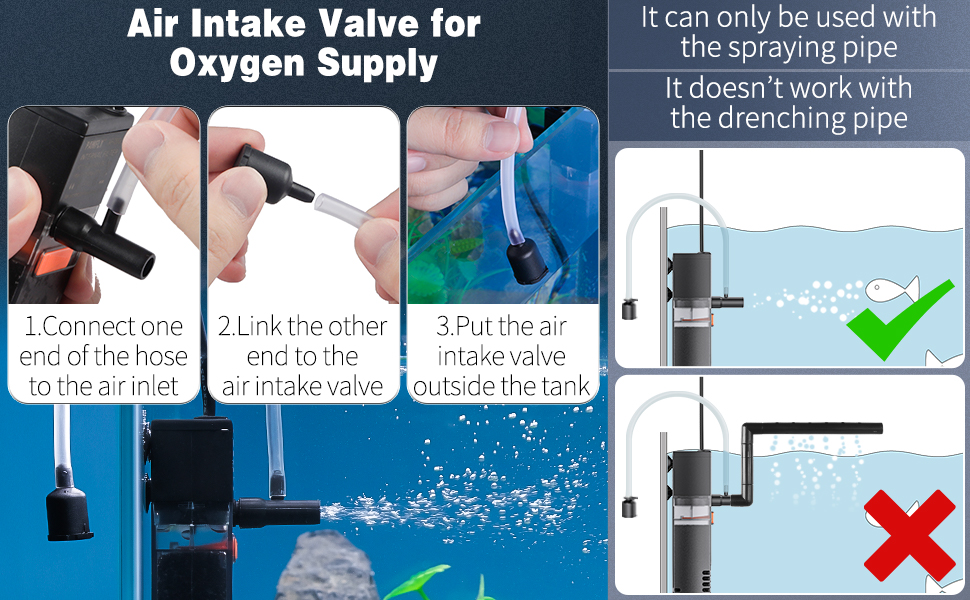 Air Intake Valve for Oxygen Supply

1.Connect one end of the hose to the air inlet

2.Link the other end to the air intake valve

3.Put the air intake valve outside the tank

It can only be used with the spraying pipe

It doesn't work with the drenching pipe