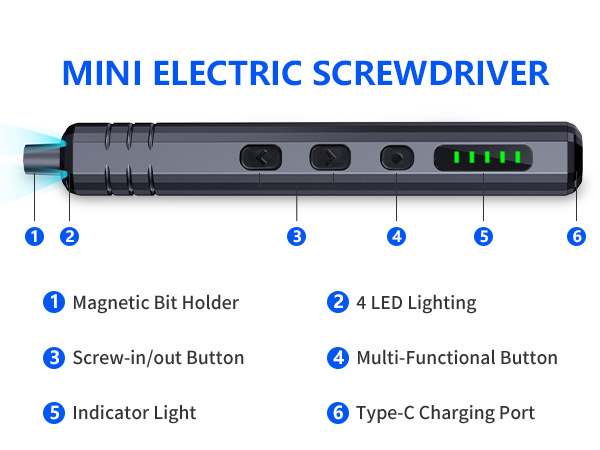 MINI ELECTRIC SCREWDRIVER

1 2 3 4 5 6

1 Magnetic Bit Holder

2 4 LED Lighting

3 Screw-in/out Button

4 Multi-Functional Button

5 Indicator Light

6 Type-C Charging Port