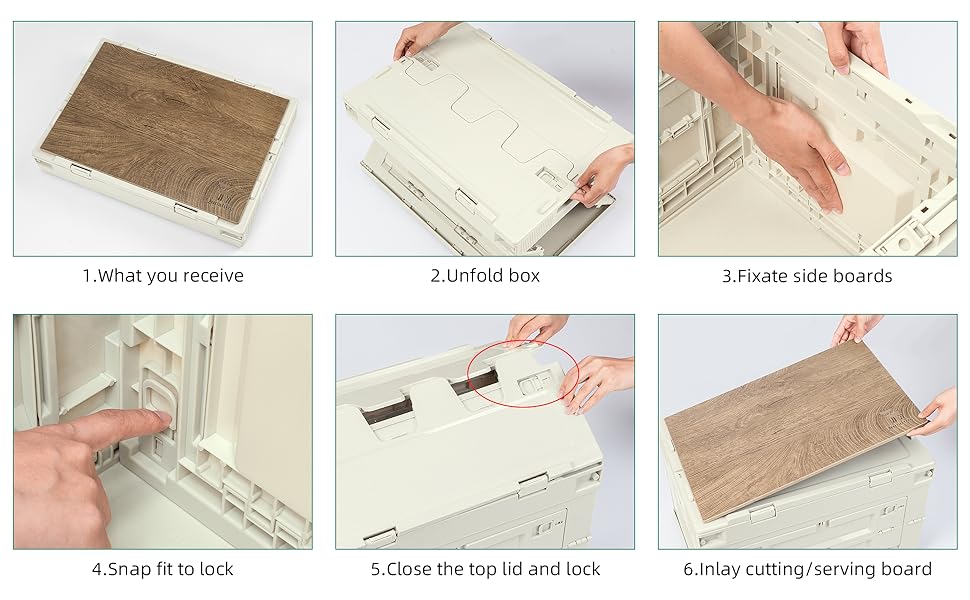 1.What you receive

2.Unfold box

3.Fixate side boards

4.Snap fit to lock

5.Close the top lid and lock

6.Inlay cutting/serving board