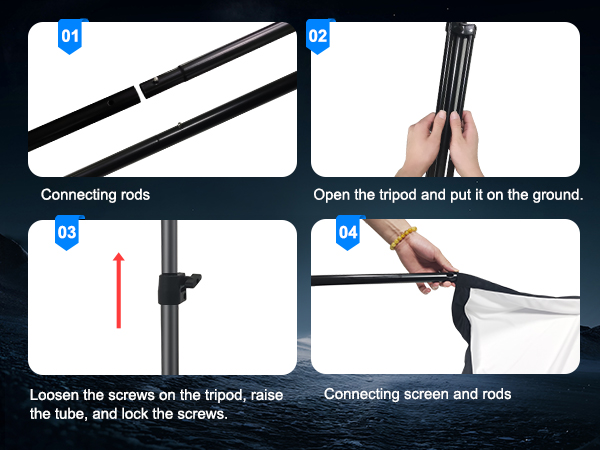 01

Connecting rods

02

Open the tripod and put it on the ground.

03

Loosen the screws on the tripod, raise the tube, and lock the screws.

04

Connecting screen and rods