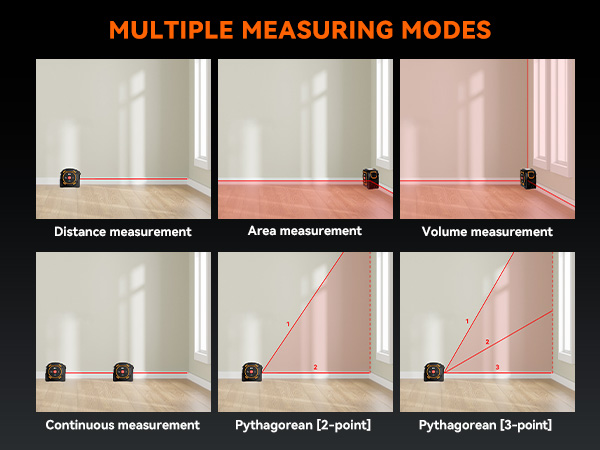 MULTIPLE MEASURING MODES

Distance measurement

Area measurement

Volume measurement

Continuous measurement

1

2

Pythagorean [2-point]

1

2

3

Pythagorean [3-point]