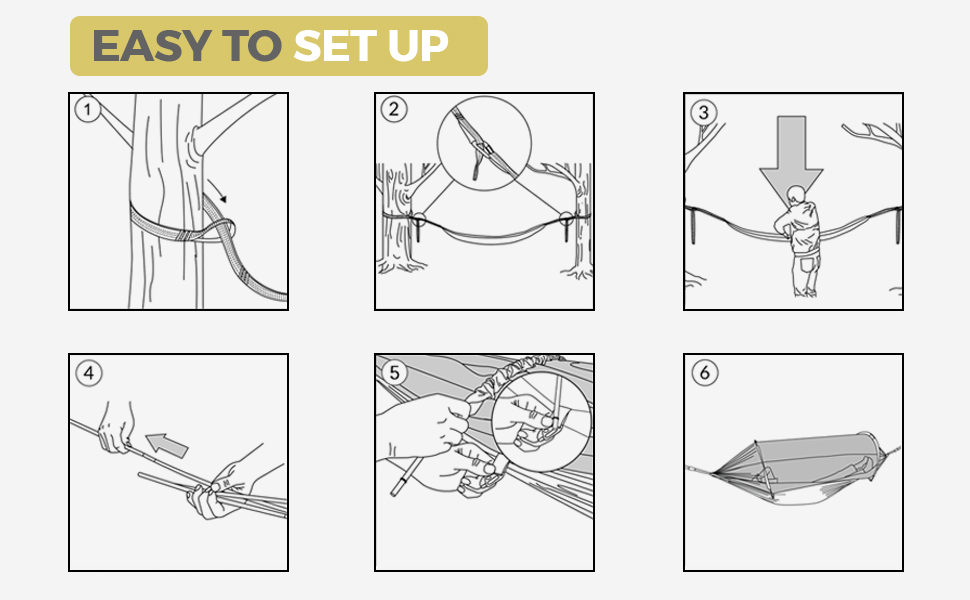 EASY TO SET UP

1

2

3

4

5

6