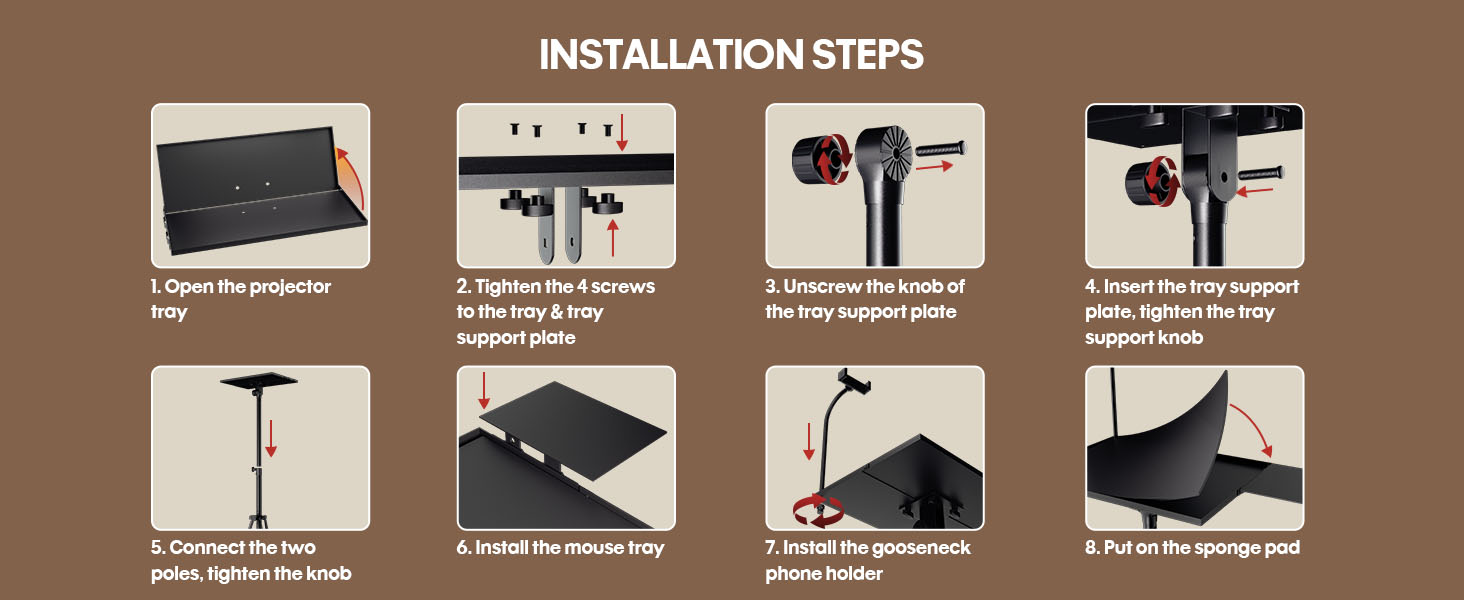 INSTALLATION STEPS

1. Open the projector tray

2. Tighten the 4 screws to the tray & tray support plate

3. Unscrew the knob of the tray support plate

4. Insert the tray support plate, tighten the tray support knob

5. Connect the two poles, tighten the knob

6. Install the mouse tray

7. Install the gooseneck phone holder

8. Put on the sponge pad