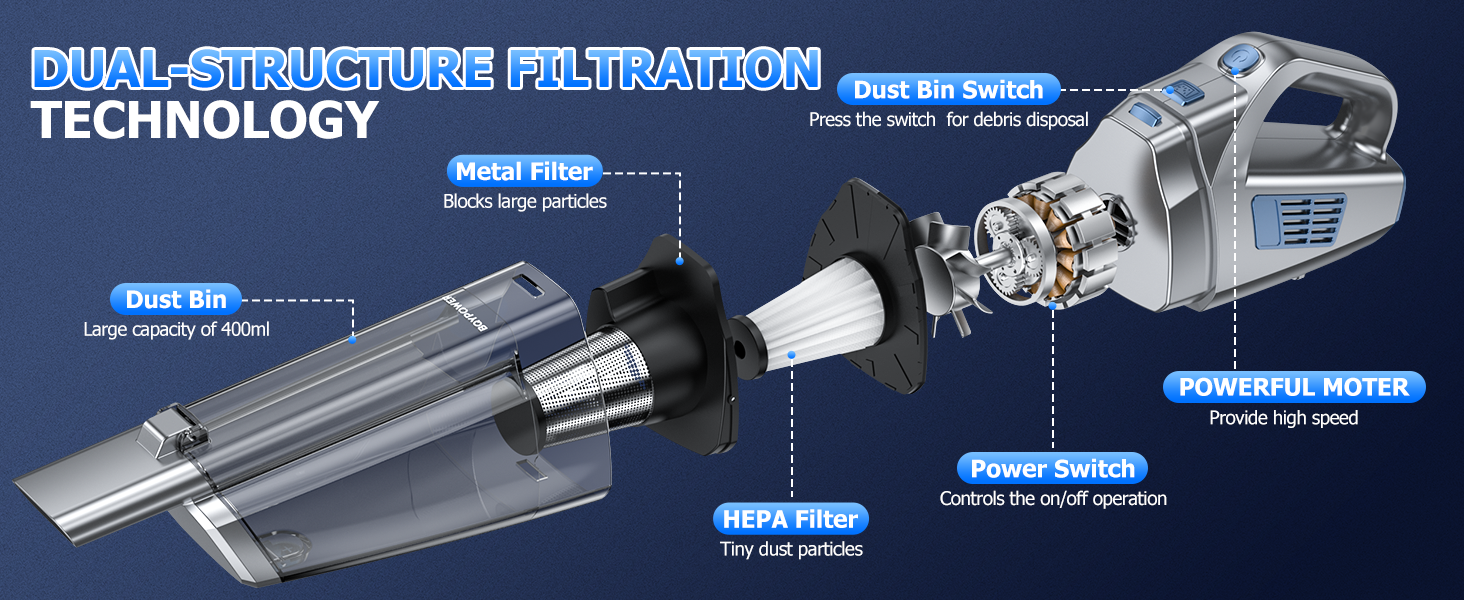 DUAL-STRUCTURE FILTRATION TECHNOLOGY

Dust Bin Switch
Press the switch for debris disposal

Metal Filter
Blocks large particles

Dust Bin
Large capacity of 400ml

BOYPOWER

POWERFUL MOTER
Provide high speed

Power Switch
Controls the on/off operation

HEPA Filter
Tiny dust particles