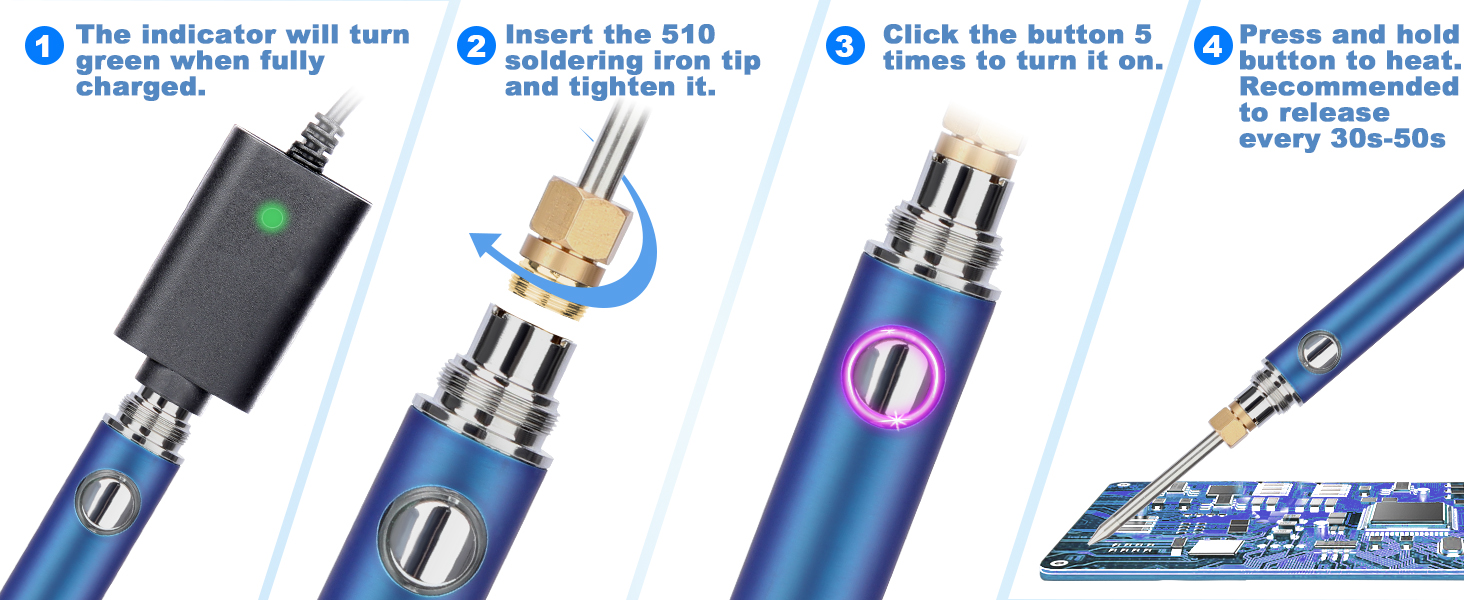 1 The indicator will turn green when fully charged.

2 Insert the 510 soldering iron tip and tighten it.

3 Click the button 5 times to turn it on.

4 Press and hold button to heat. Recommended to release every 30s-50s