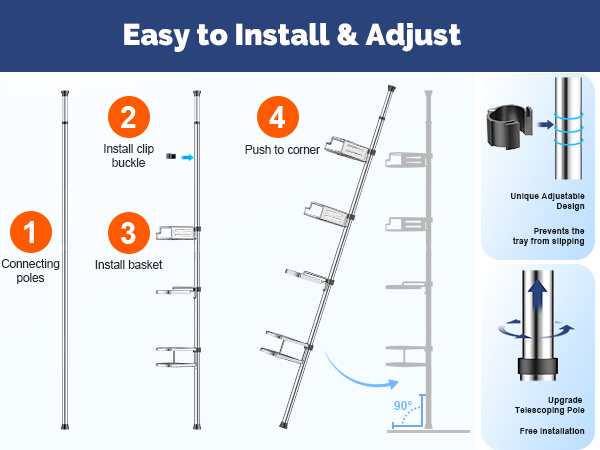 Easy to Install & Adjust

1
Connecting poles

2
Install clip buckle

3
Install basket

4
Push to corner

90°

Unique Adjustable Design

Prevents the tray from slipping

Upgrade Telescoping Pole

Free installation