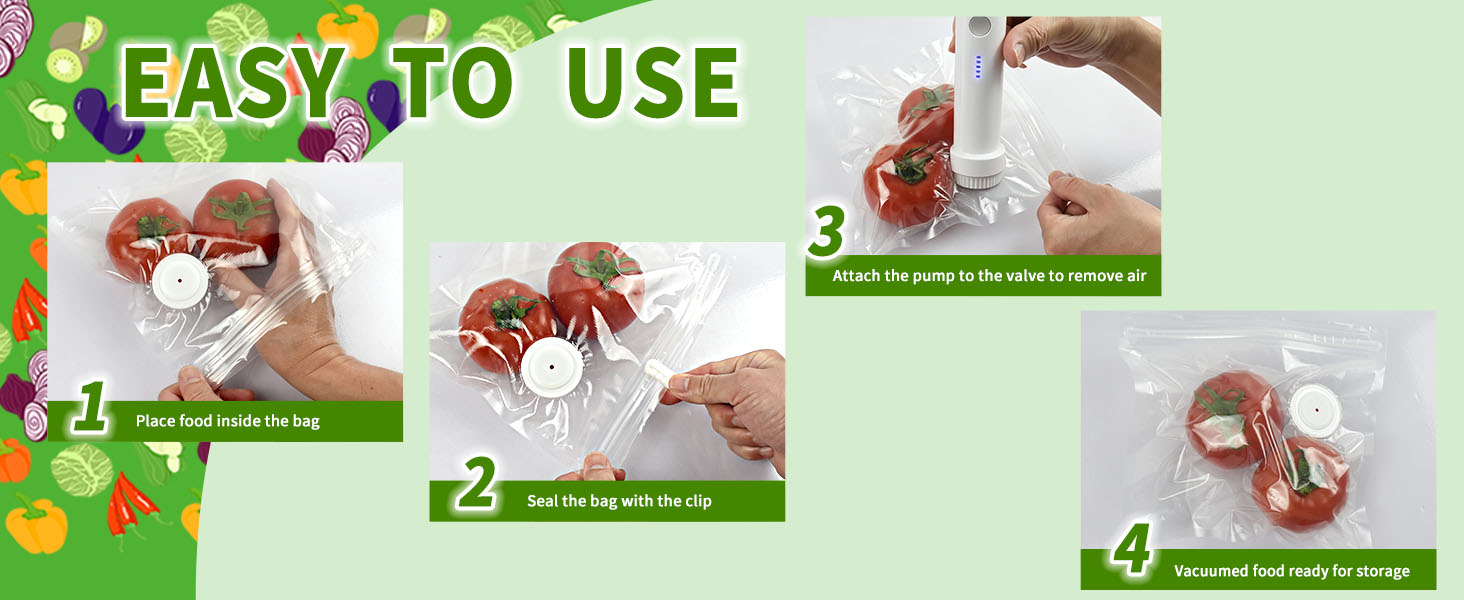 EASY TO USE

1 Place food inside the bag

2 Seal the bag with the clip

3 Attach the pump to the valve to remove air

4 Vacuumed food ready for storage