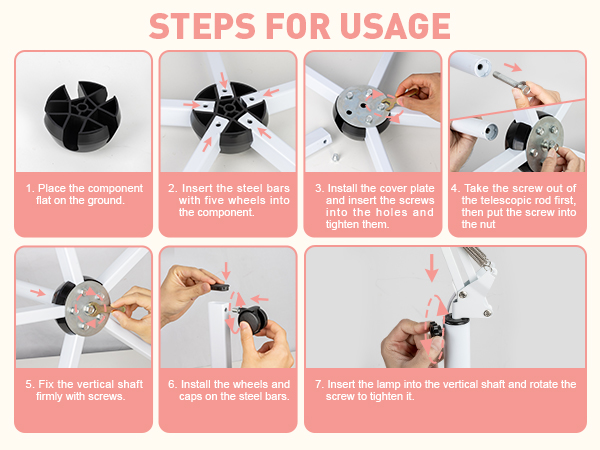 STEPS FOR USAGE

1. Place the component flat on the ground.

2. Insert the steel bars with five wheels into the component.

3. Install the cover plate and insert the screws into the holes and tighten them.

4. Take the screw out of the telescopic rod first, then put the screw into the nut

5. Fix the vertical shaft firmly with screws.

6. Install the wheels and caps on the steel bars.

7. Insert the lamp into the vertical shaft and rotate the screw to tighten it.