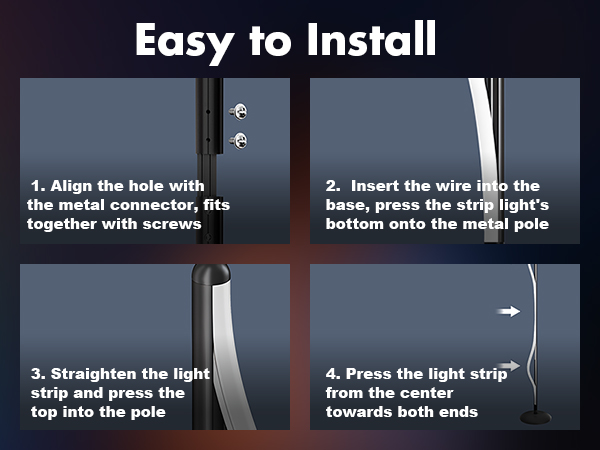 Easy to Install

1. Align the hole with the metal connector, fits together with screws

2. Insert the wire into the base, press the strip light's bottom onto the metal pole

3. Straighten the light strip and press the top into the pole

4. Press the light strip from the center towards both ends