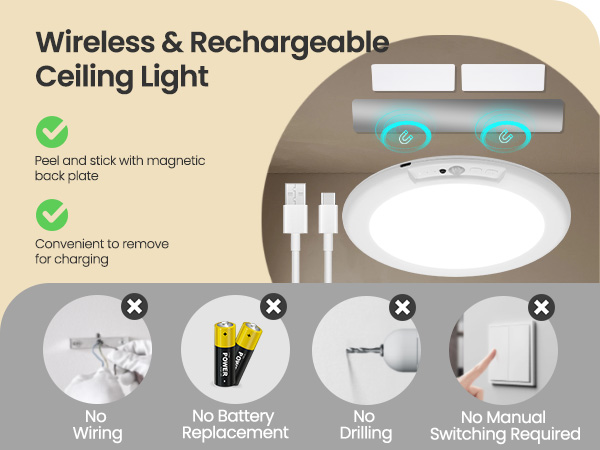 Wireless & Rechargeable Ceiling Light

Peel and stick with magnetic back plate

Convenient to remove for charging

POWER

POWER

No Wiring

No Battery Replacement

No Drilling

No Manual Switching Required