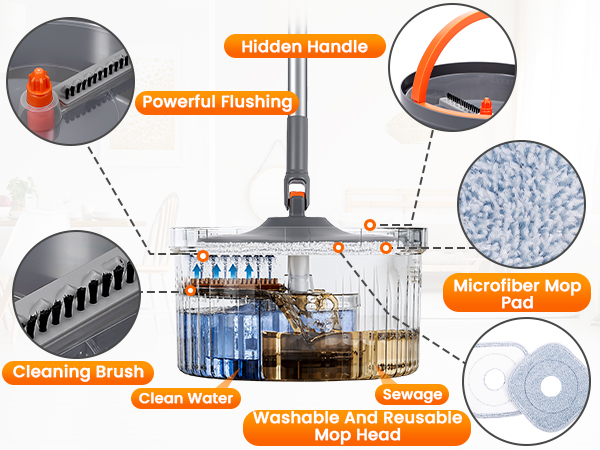 Hidden Handle

Powerful Flushing

Microfiber Mop Pad

Cleaning Brush

Clean Water

Sewage

Washable And Reusable Mop Head