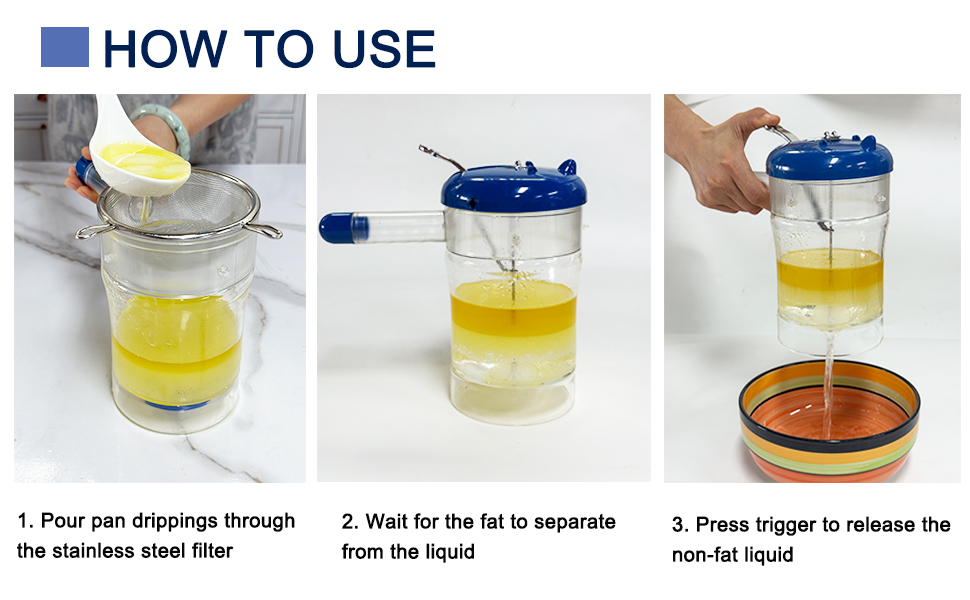 HOW TO USE

1. Pour pan drippings through the stainless steel filter

2. Wait for the fat to separate from the liquid

3. Press trigger to release the non-fat liquid