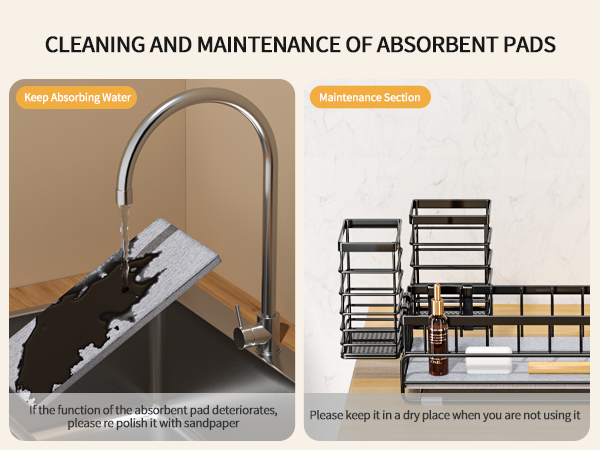 CLEANING AND MAINTENANCE OF ABSORBENT PADS

Keep Absorbing Water

If the function of the absorbent pad deteriorates, please re polish it with sandpaper

Maintenance Section

Please keep it in a dry place when you are not using it