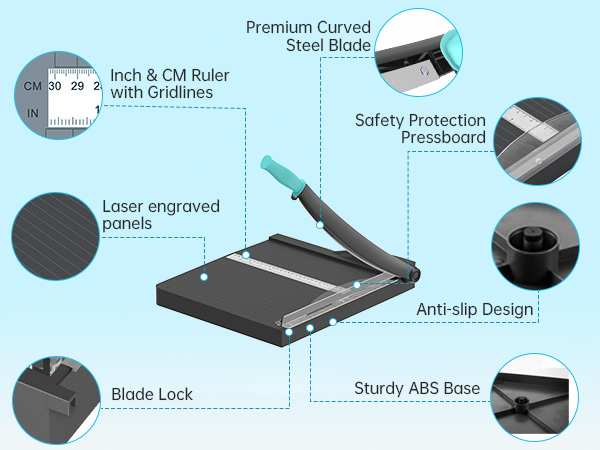 Premium Curved Steel Blade

CM 30 29 2

IN 1

Inch & CM Ruler with Gridlines

Safety Protection Pressboard

Laser engraved panels

Anti-slip Design

Blade Lock

Sturdy ABS Base