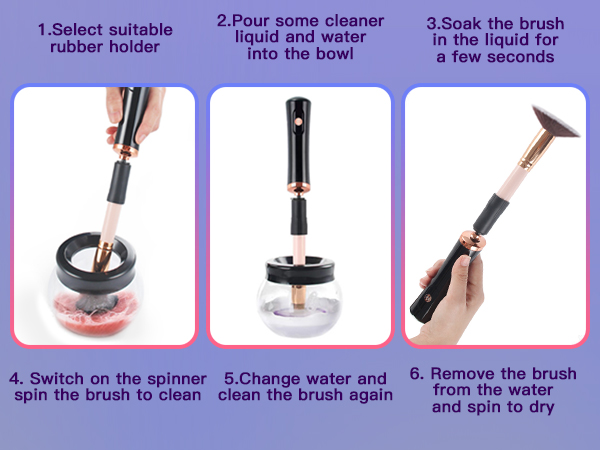 1.Select suitable rubber holder

2.Pour some cleaner liquid and water into the bowl

3.Soak the brush in the liquid for a few seconds

4. Switch on the spinner spin the brush to clean

5.Change water and clean the brush again

6. Remove the brush from the water and spin to dry