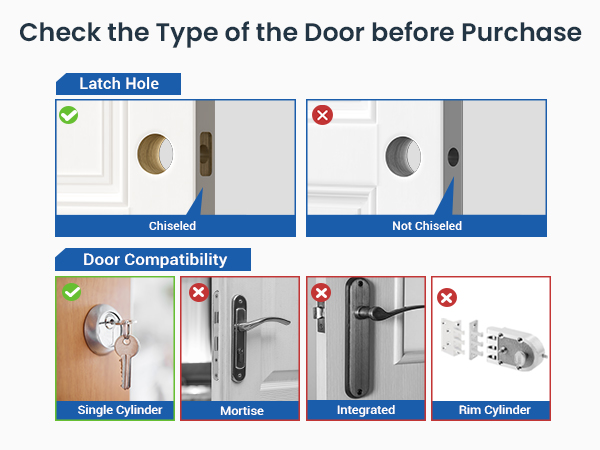 Check the Type of the Door before Purchase

Latch Hole

Chiseled

Not Chiseled

Door Compatibility

Single Cylinder

Mortise

Integrated

Rim Cylinder