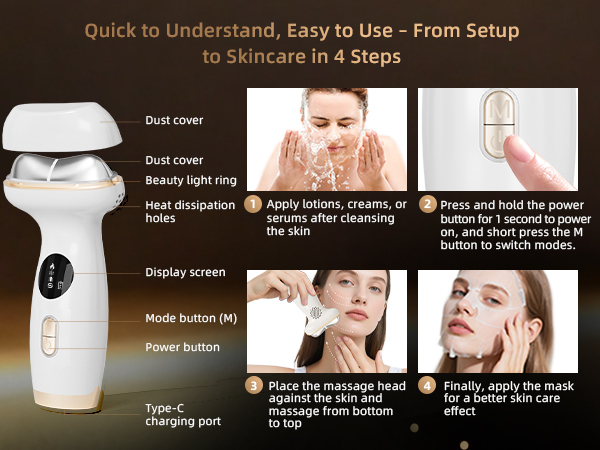 Quick to Understand, Easy to Use – From Setup to Skincare in 4 Steps

Dust cover

Dust cover

Beauty light ring

Heat dissipation holes

Display screen

Mode button (M)

Power button

Type-C charging port

M

1 Apply lotions, creams, or serums after cleansing the skin

2 Press and hold the power button for 1 second to power on, and short press the M button to switch modes.

3 Place the massage head against the skin and massage from bottom to top

4 Finally, apply the mask for a better skin care effect