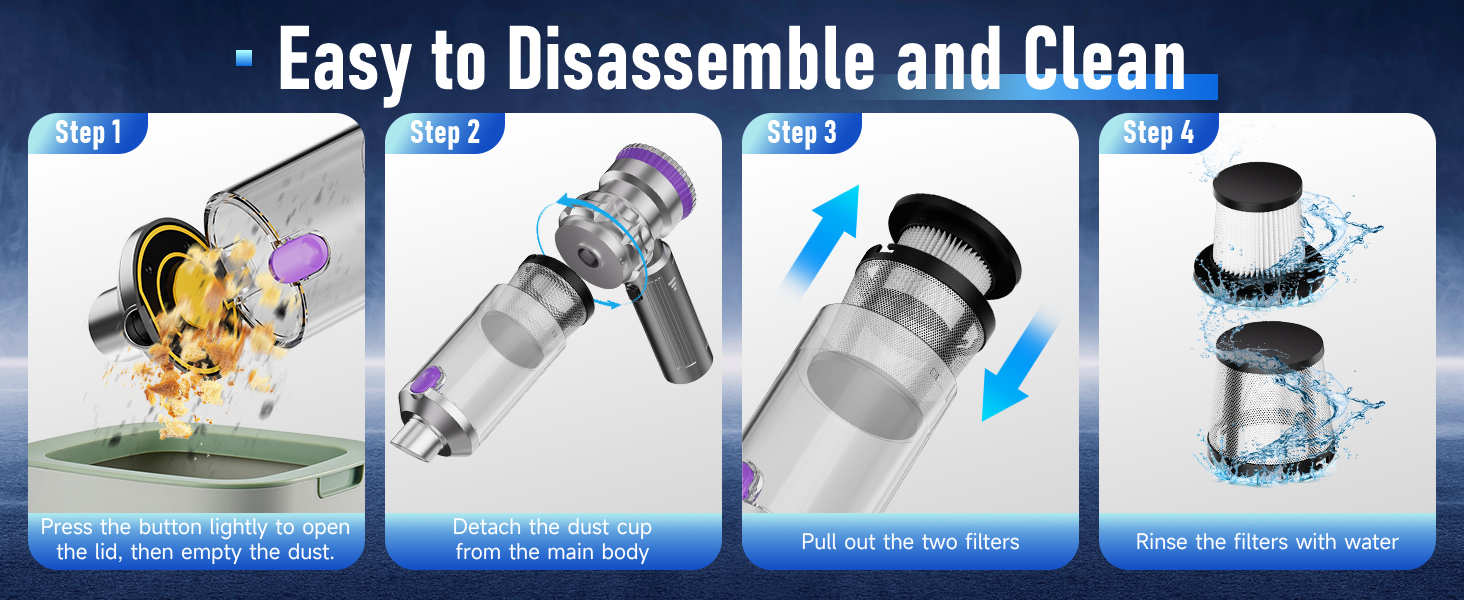 Easy to Disassemble and Clean

Step 1

Press the button lightly to open the lid, then empty the dust.

Step 2

Detach the dust cup from the main body

Step 3

Pull out the two filters

Step 4

Rinse the filters with water