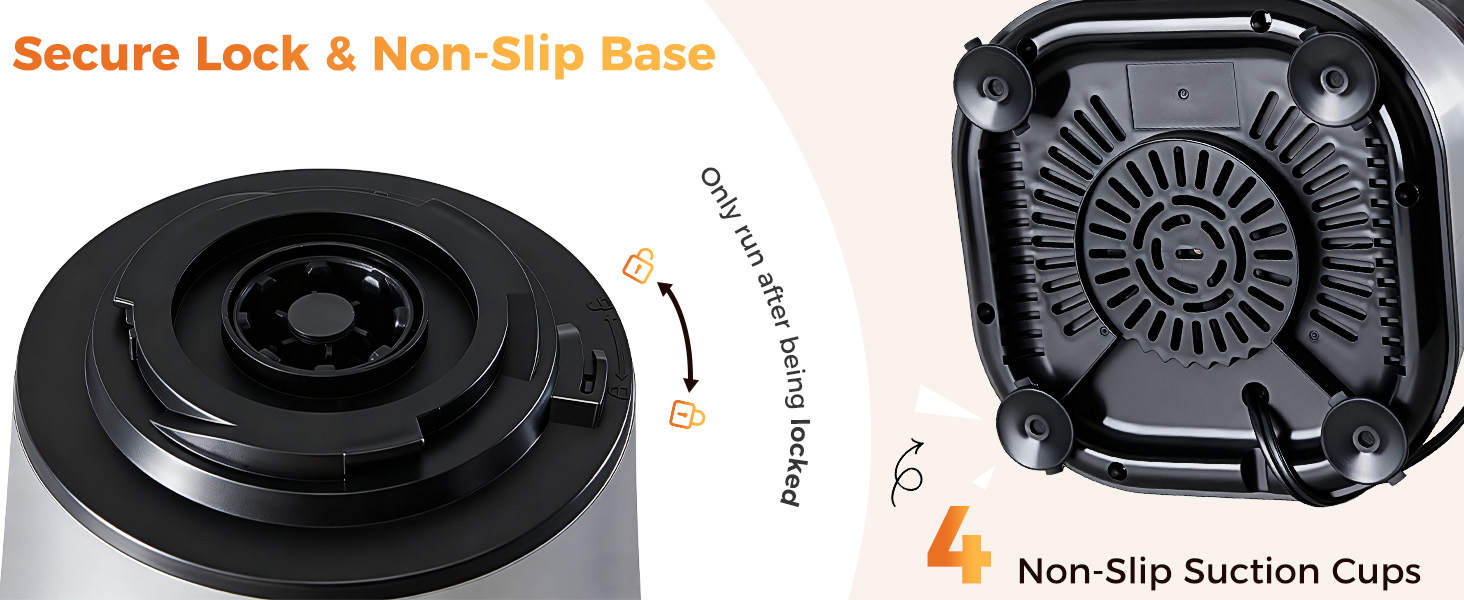 Secure Lock & Non-Slip Base

Only run after being locked

4 Non-Slip Suction Cups