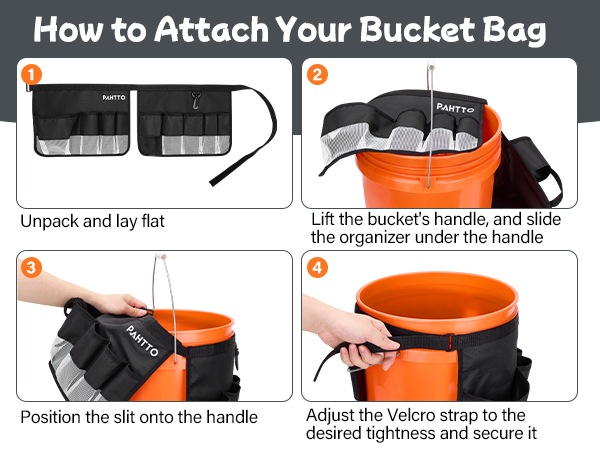 How to Attach Your Bucket Bag

1

PAHTTO

Unpack and lay flat

2

PAHTTO

Lift the bucket's handle, and slide the organizer under the handle

3

PAHTTO

Position the slit onto the handle

4

Adjust the Velcro strap to the desired tightness and secure it