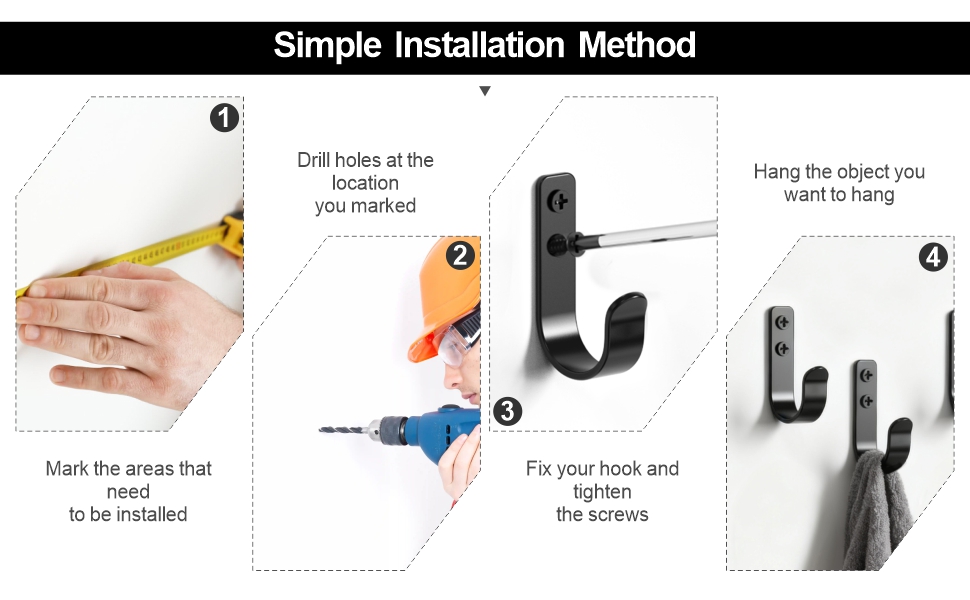 Simple Installation Method

1

Mark the areas that need to be installed

Drill holes at the location you marked

2

3

Fix your hook and tighten the screws

Hang the object you want to hang

4