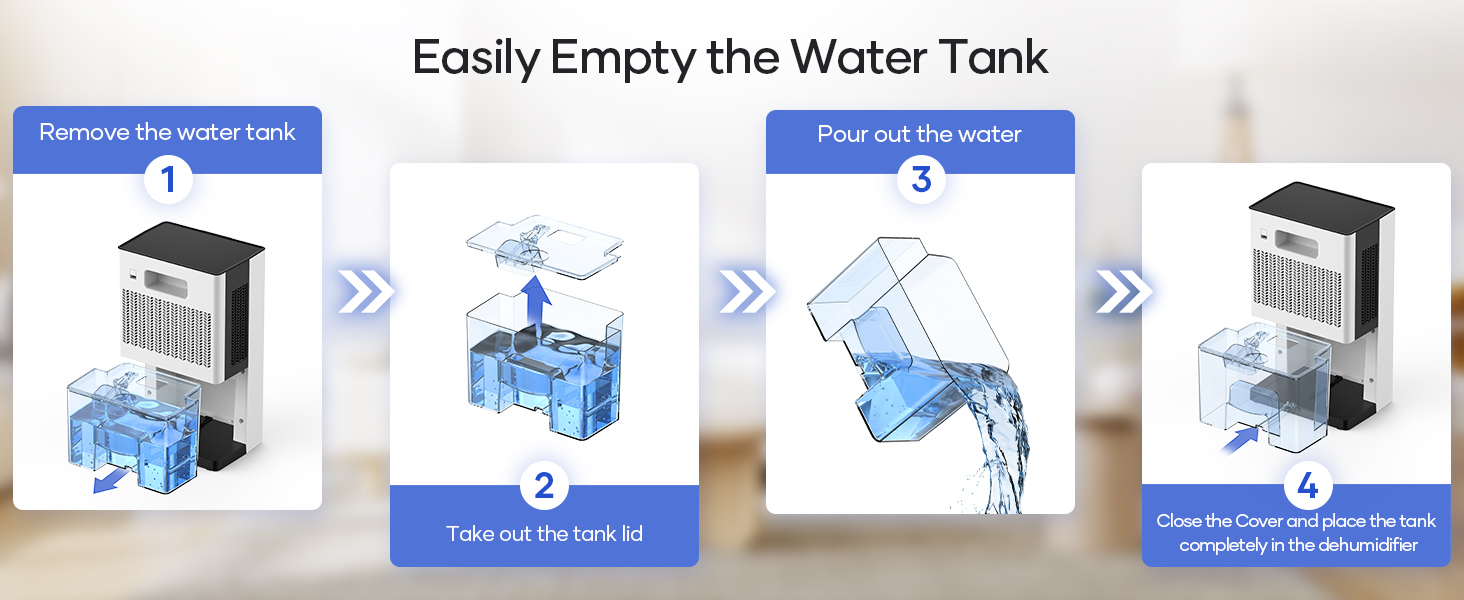 Easily Empty the Water Tank

Remove the water tank

1

2

Take out the tank lid

Pour out the water

3

4

Close the Cover and place the tank completely in the dehumidifier