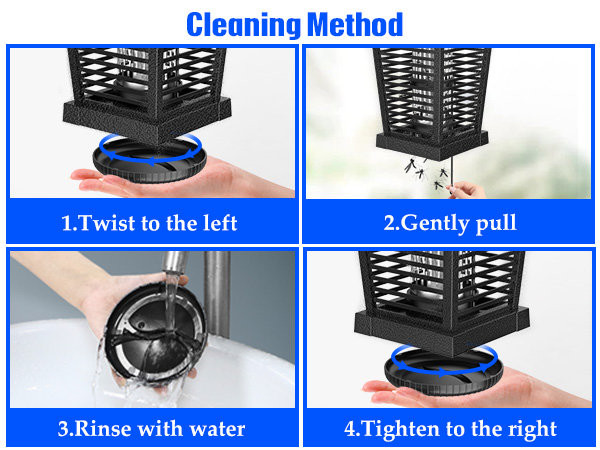 Cleaning Method

1.Twist to the left

2.Gently pull

3.Rinse with water

4.Tighten to the right