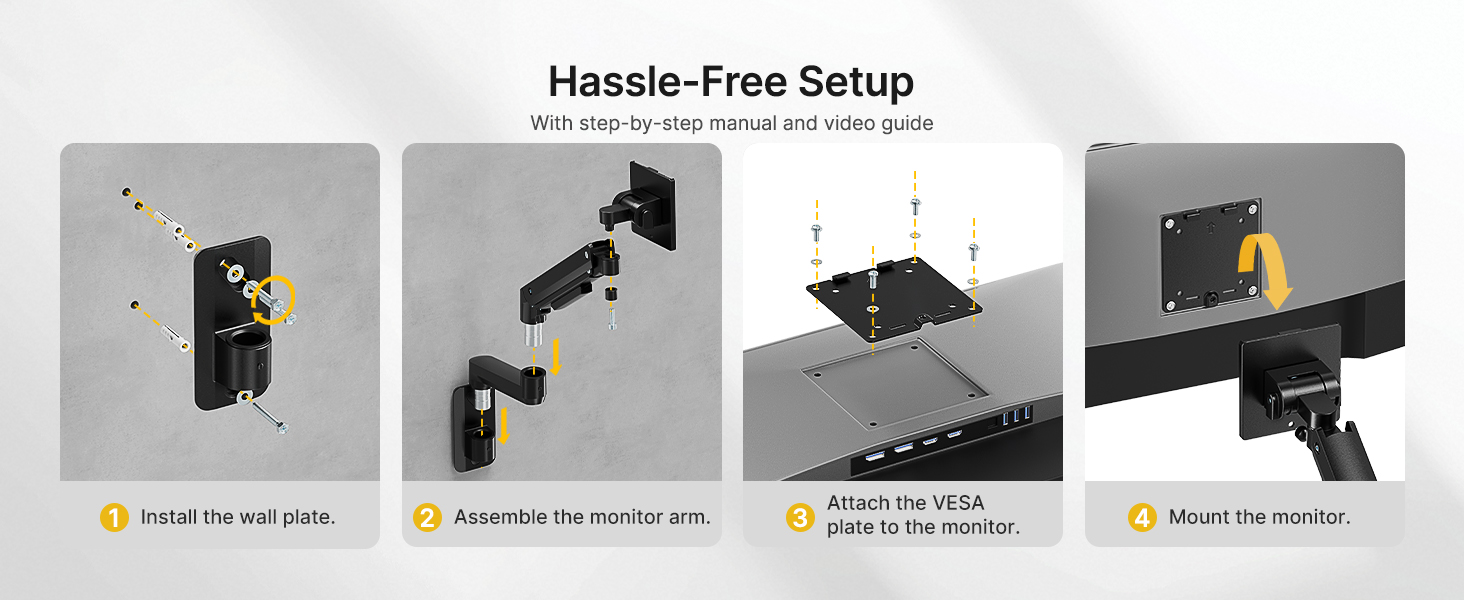 Hassle-Free Setup

With step-by-step manual and video guide

1 Install the wall plate.

2 Assemble the monitor arm.

3 Attach the VESA plate to the monitor.

4 Mount the monitor.