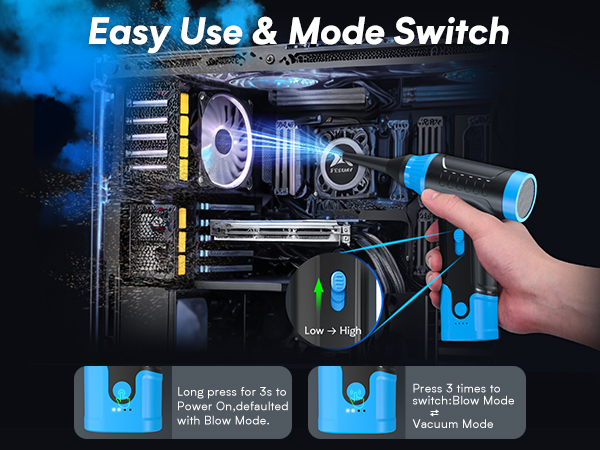 Easy Use & Mode Switch

Low → High

Long press for 3s to Power On,defaulted with Blow Mode.

Press 3 times to switch:Blow Mode
⇄
Vacuum Mode