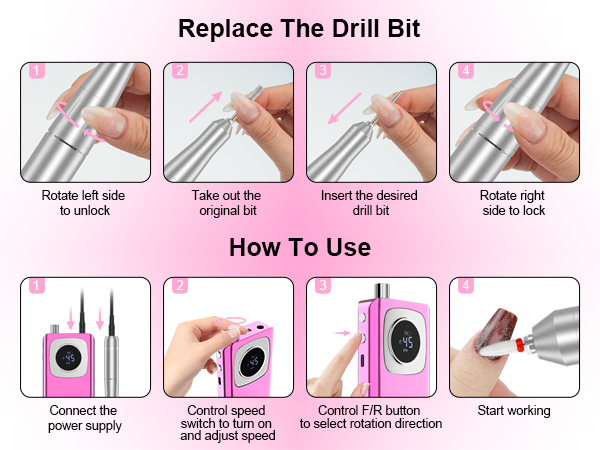 Replace The Drill Bit

1
Rotate left side to unlock

2
Take out the original bit

3
Insert the desired drill bit

4
Rotate right side to lock

How To Use

1
45
Connect the power supply

2
45
Control speed switch to turn on and adjust speed

3
45
Control F/R button to select rotation direction

4
Start working