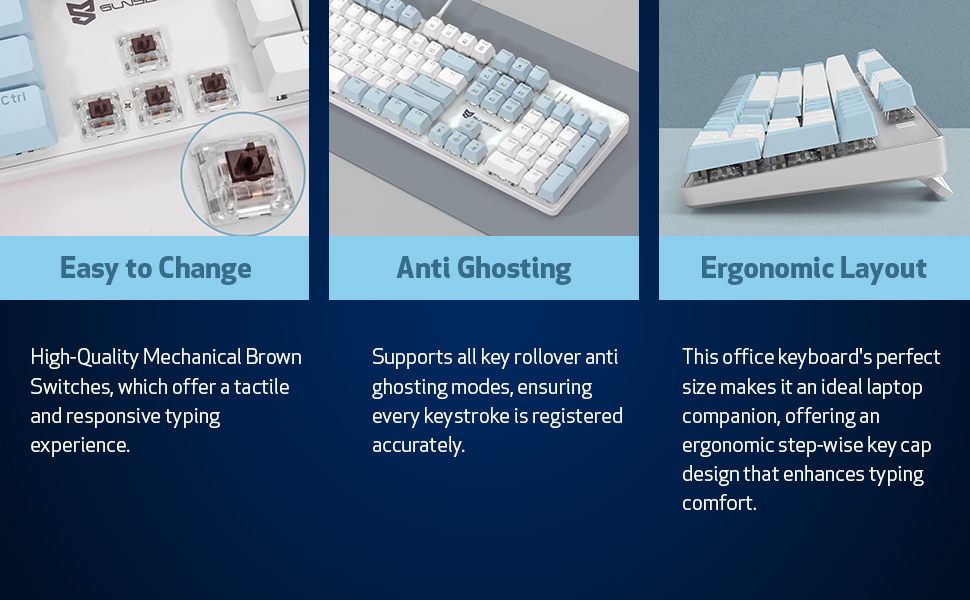 Ctrl

Easy to Change

High-Quality Mechanical Brown Switches, which offer a tactile and responsive typing experience.

Anti Ghosting

Supports all key rollover anti ghosting modes, ensuring every keystroke is registered accurately.

Ergonomic Layout

This office keyboard's perfect size makes it an ideal laptop companion, offering an ergonomic step-wise key cap design that enhances typing comfort.