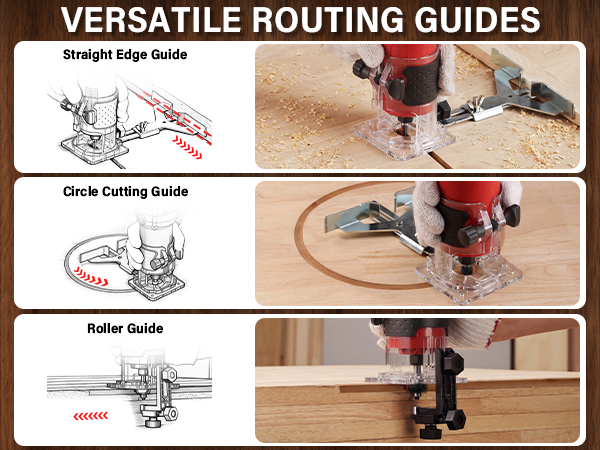 VERSATILE ROUTING GUIDES

Straight Edge Guide

Circle Cutting Guide

Roller Guide