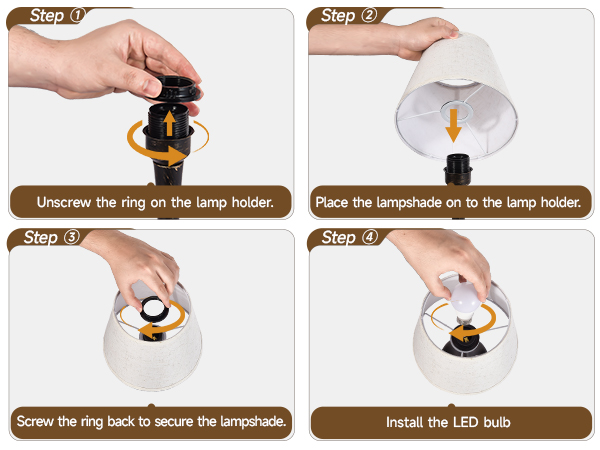 Step ①

Unscrew the ring on the lamp holder.

Step ②

Place the lampshade on to the lamp holder.

Step ③

Screw the ring back to secure the lampshade.

Step ④

Install the LED bulb