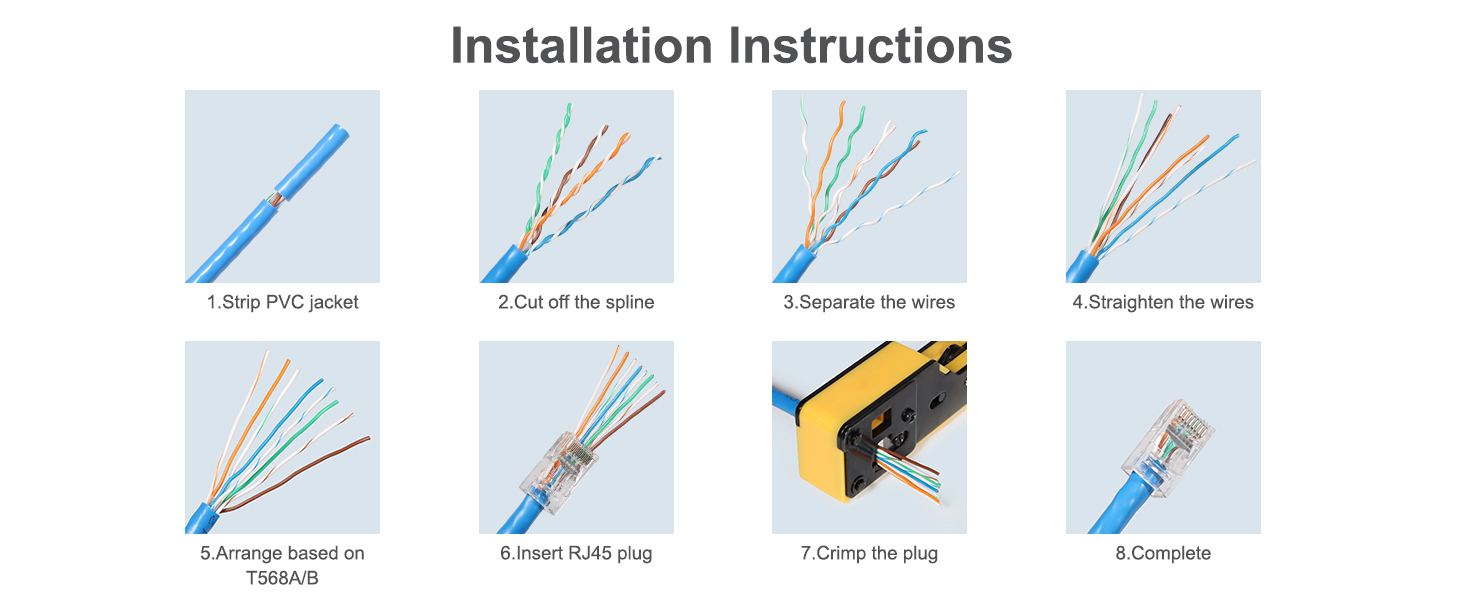 Installation Instructions

1.Strip PVC jacket

2.Cut off the spline

3.Separate the wires

4.Straighten the wires

5.Arrange based on T568A/B

6.Insert RJ45 plug

7.Crimp the plug

8.Complete