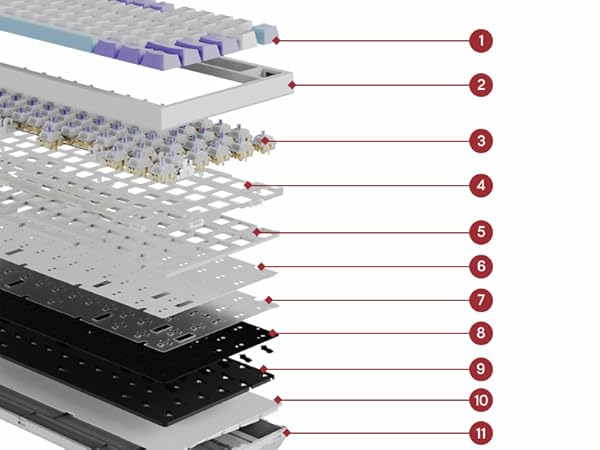 1
2
3
4
5
6
7
8
9
10
11