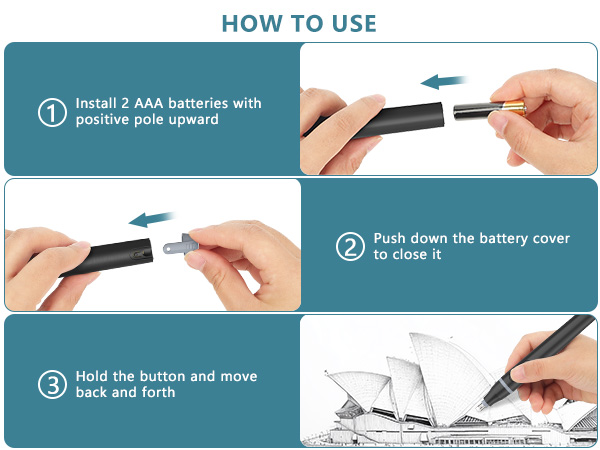 HOW TO USE

① Install 2 AAA batteries with positive pole upward

② Push down the battery cover to close it

③ Hold the button and move back and forth