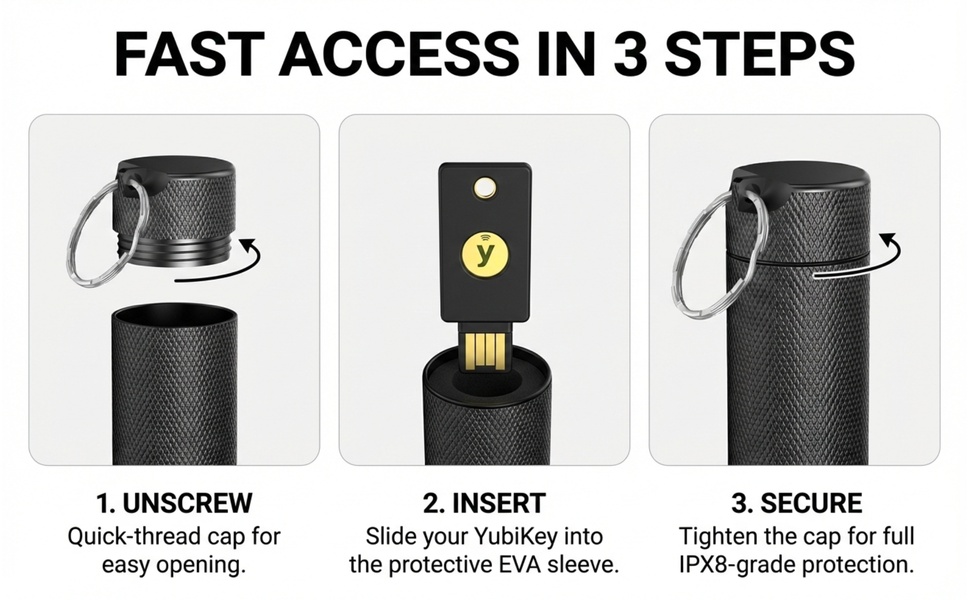 FAST ACCESS IN 3 STEPS

y

1. UNSCREW
Quick-thread cap for easy opening.

2. INSERT
Slide your YubiKey into the protective EVA sleeve.

3. SECURE
Tighten the cap for full IPX8-grade protection.