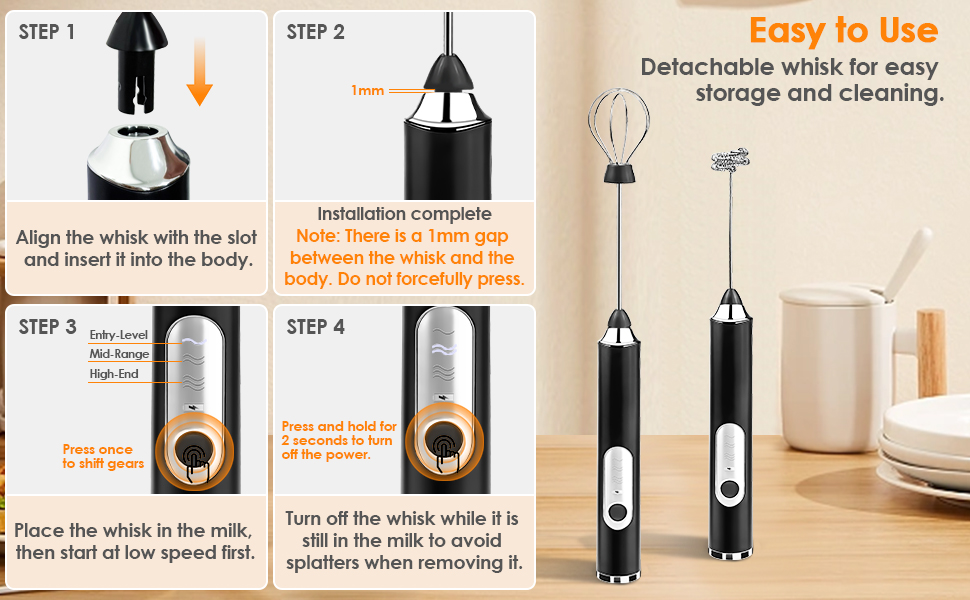 STEP 1

Align the whisk with the slot and insert it into the body.

STEP 2

1mm

Installation complete
Note: There is a 1mm gap between the whisk and the body. Do not forcefully press.

STEP 3

Entry-Level
Mid-Range
High-End

Press once to shift gears

Place the whisk in the milk, then start at low speed first.

STEP 4

Press and hold for 2 seconds to turn off the power.

Turn off the whisk while it is still in the milk to avoid splatters when removing it.

Easy to Use

Detachable whisk for easy storage and cleaning.