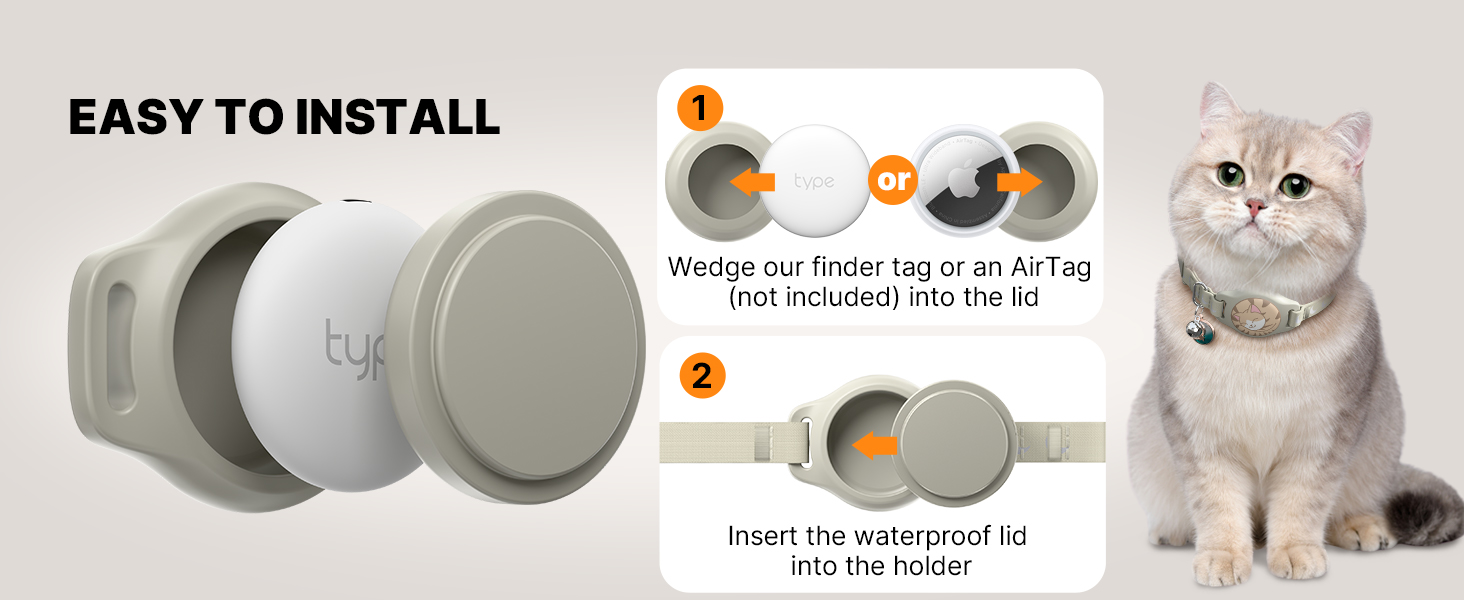 EASY TO INSTALL

typ

1

type

or

Wedge our finder tag or an AirTag (not included) into the lid

2

Insert the waterproof lid into the holder