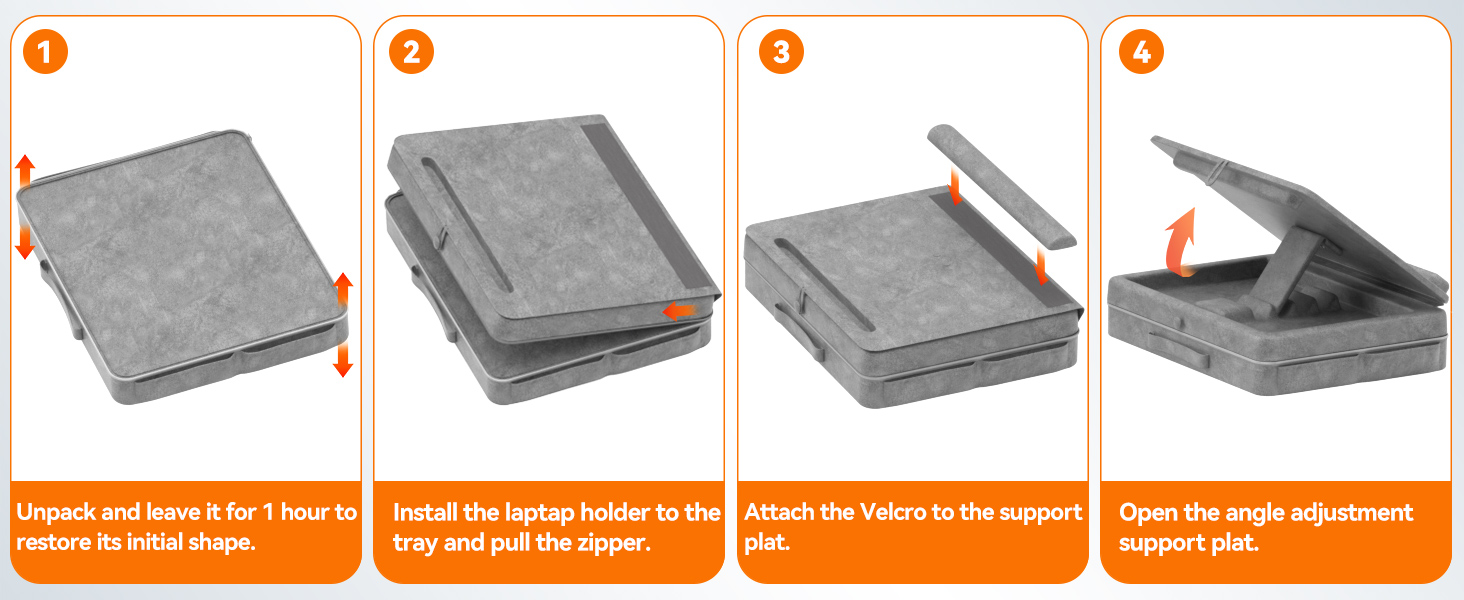 1

Unpack and leave it for 1 hour to restore its initial shape.

2

Install the laptap holder to the tray and pull the zipper.

3

Attach the Velcro to the support plat.

4

Open the angle adjustment support plat.