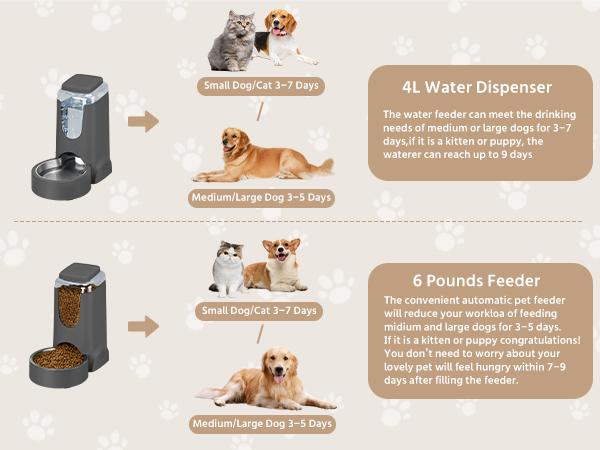 Small Dog/Cat 3-7 Days

/

Medium/Large Dog 3-5 Days

4L Water Dispenser

The water feeder can meet the drinking needs of medium or large dogs for 3-7 days,if it is a kitten or puppy, the waterer can reach up to 9 days

Small Dog/Cat 3-7 Days

/

Medium/Large Dog 3-5 Days

6 Pounds Feeder

The convenient automatic pet feeder will reduce your workloa of feeding midium and large dogs for 3-5 days. If it is a kitten or puppy congratulations! You don't need to worry about your lovely pet will feel hungry within 7-9 days after filling the feeder.