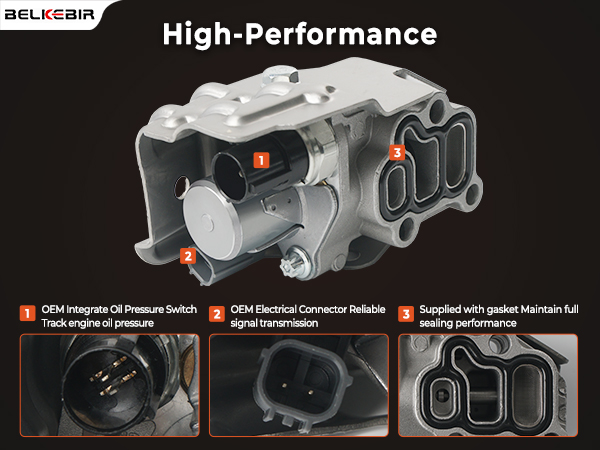 BELKEBIR

High-Performance

1

3

2

1 OEM Integrate Oil Pressure Switch Track engine oil pressure

2 OEM Electrical Connector Reliable signal transmission

3 Supplied with gasket Maintain full sealing performance