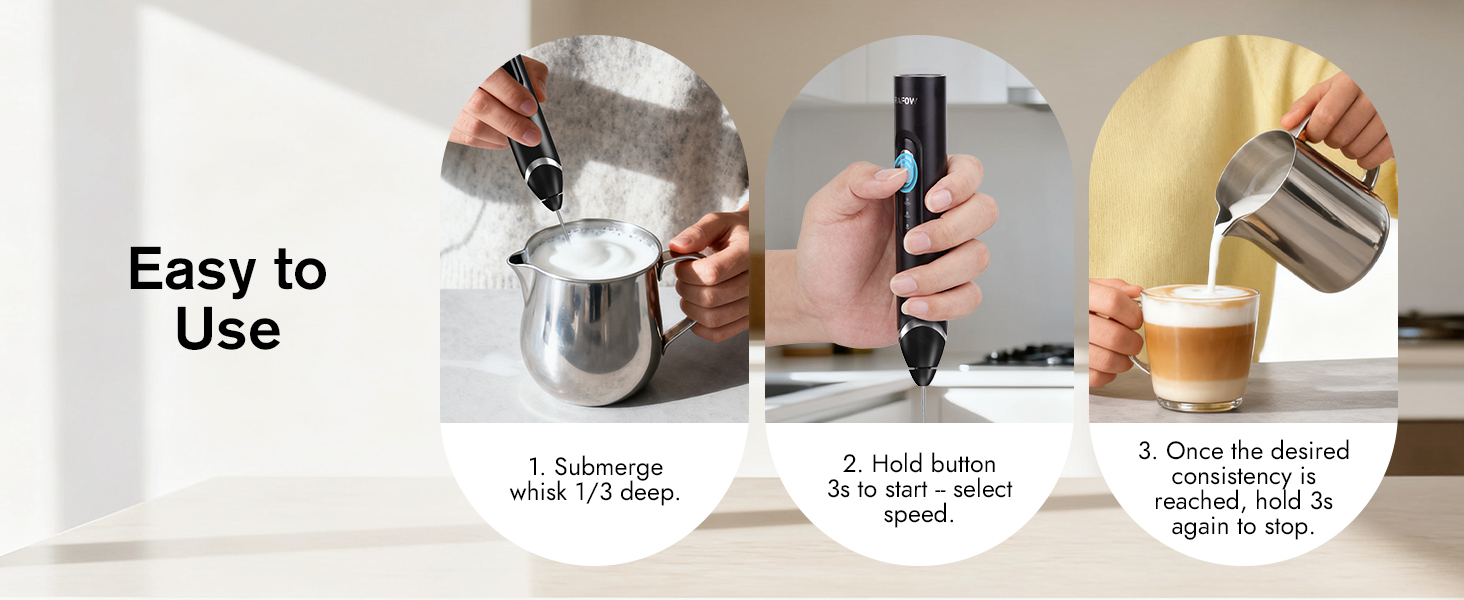 Easy to Use

1. Submerge whisk 1/3 deep.

2. Hold button 3s to start -- select speed.

3. Once the desired consistency is reached, hold 3s again to stop.