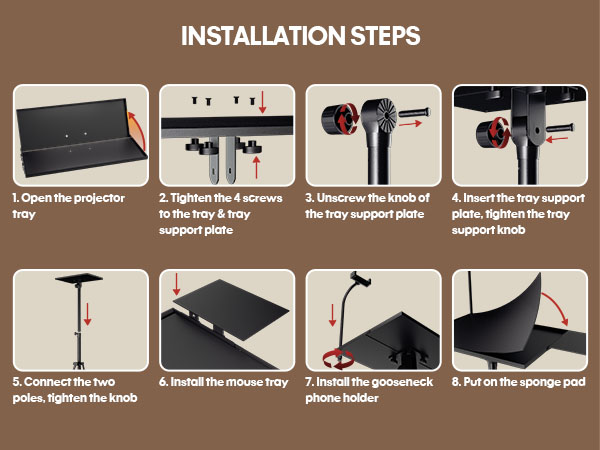 INSTALLATION STEPS

1. Open the projector tray

2. Tighten the 4 screws to the tray & tray support plate

3. Unscrew the knob of the tray support plate

4. Insert the tray support plate, tighten the tray support knob

5. Connect the two poles, tighten the knob

6. Install the mouse tray

7. Install the gooseneck phone holder

8. Put on the sponge pad